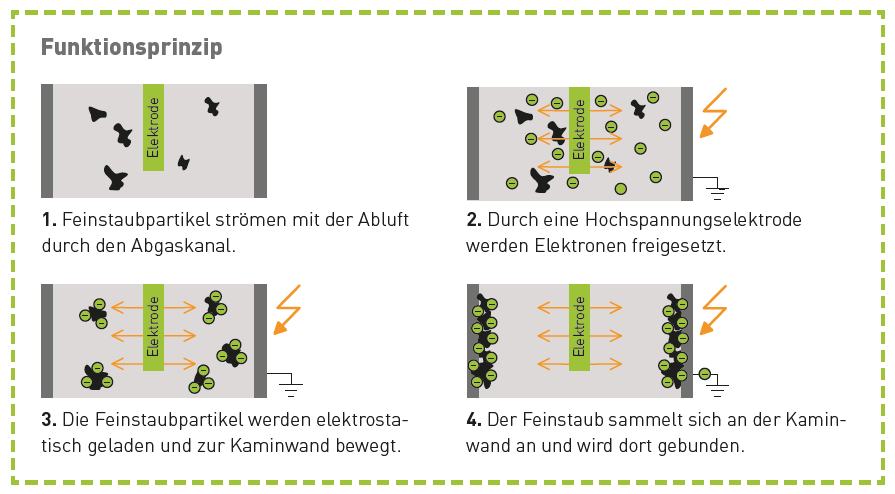 Funktionsprinzip

Elektrode

1. Feinstaubpartikel strömen mit der Abluft durch den Abgaskanal.

Elektrode

2. Durch eine Hochspannungselektrode werden Elektronen freigesetzt.

Elektrode

3. Die Feinstaubpartikel werden elektrostatisch geladen und zur Kaminwand bewegt.

Elektrode

4. Der Feinstaub sammelt sich an der Kaminwand an und wird dort gebunden.