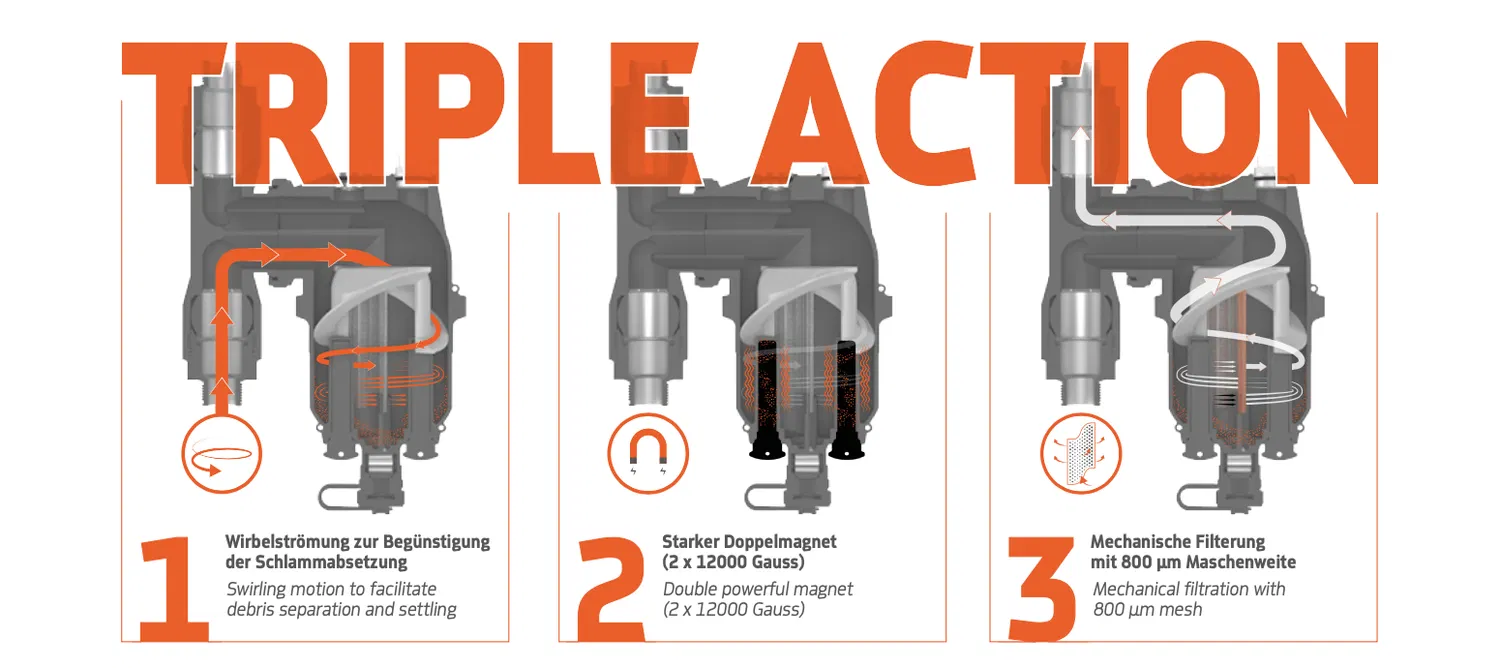 TRIPLE ACTION

1

Wirbelströmung zur Begünstigung der Schlammabsetzung

Swirling motion to facilitate debris separation and settling

2

Starker Doppelmagnet (2 x 12000 Gauss)

Double powerful magnet (2 x 12000 Gauss)

3

Mechanische Filterung mit 800 µm Maschenweite

Mechanical filtration with 800 µm mesh