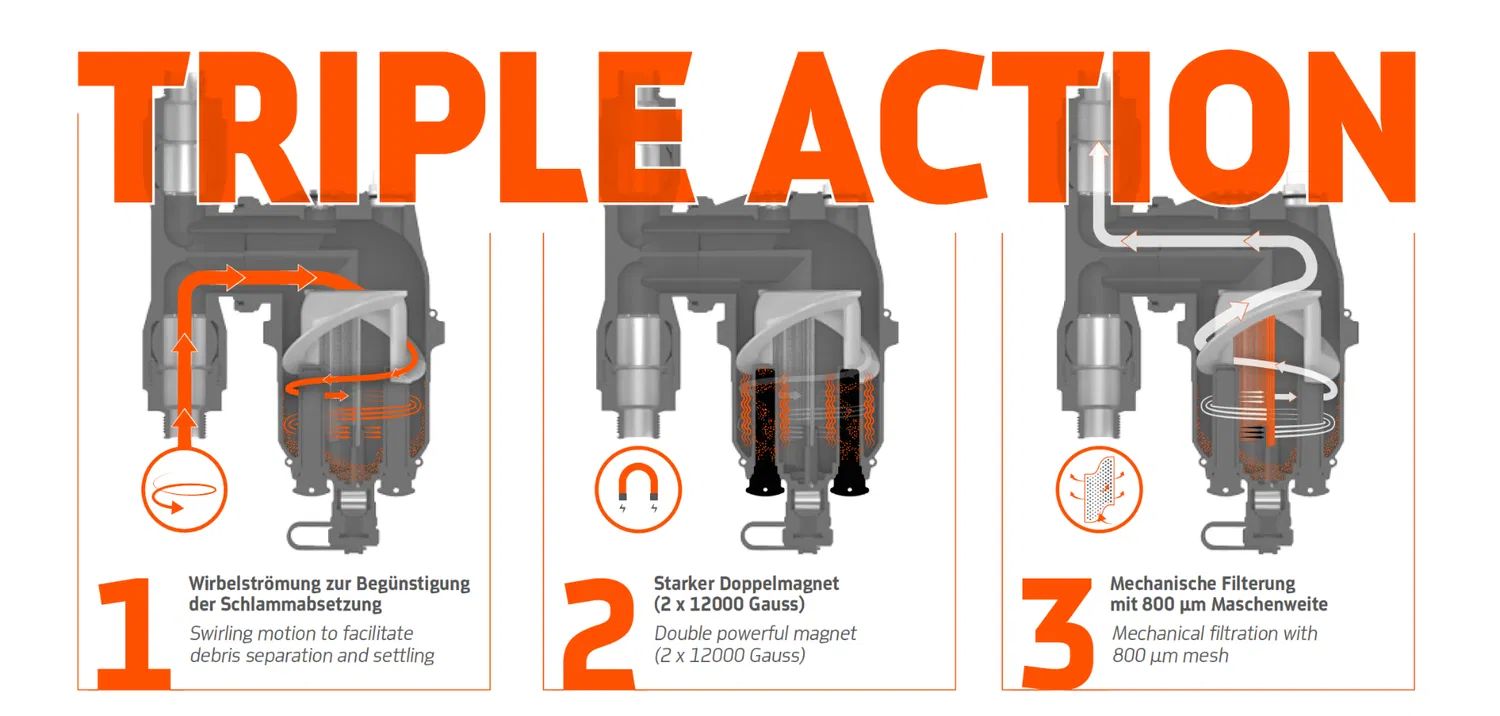 TRIPLE ACTION

1
Wirbelströmung zur Begünstigung der Schlammabsetzung
Swirling motion to facilitate debris separation and settling

2
Starker Doppelmagnet (2 x 12000 Gauss)
Double powerful magnet (2 x 12000 Gauss)

3
Mechanische Filterung mit 800 µm Maschenweite
Mechanical filtration with 800 µm mesh